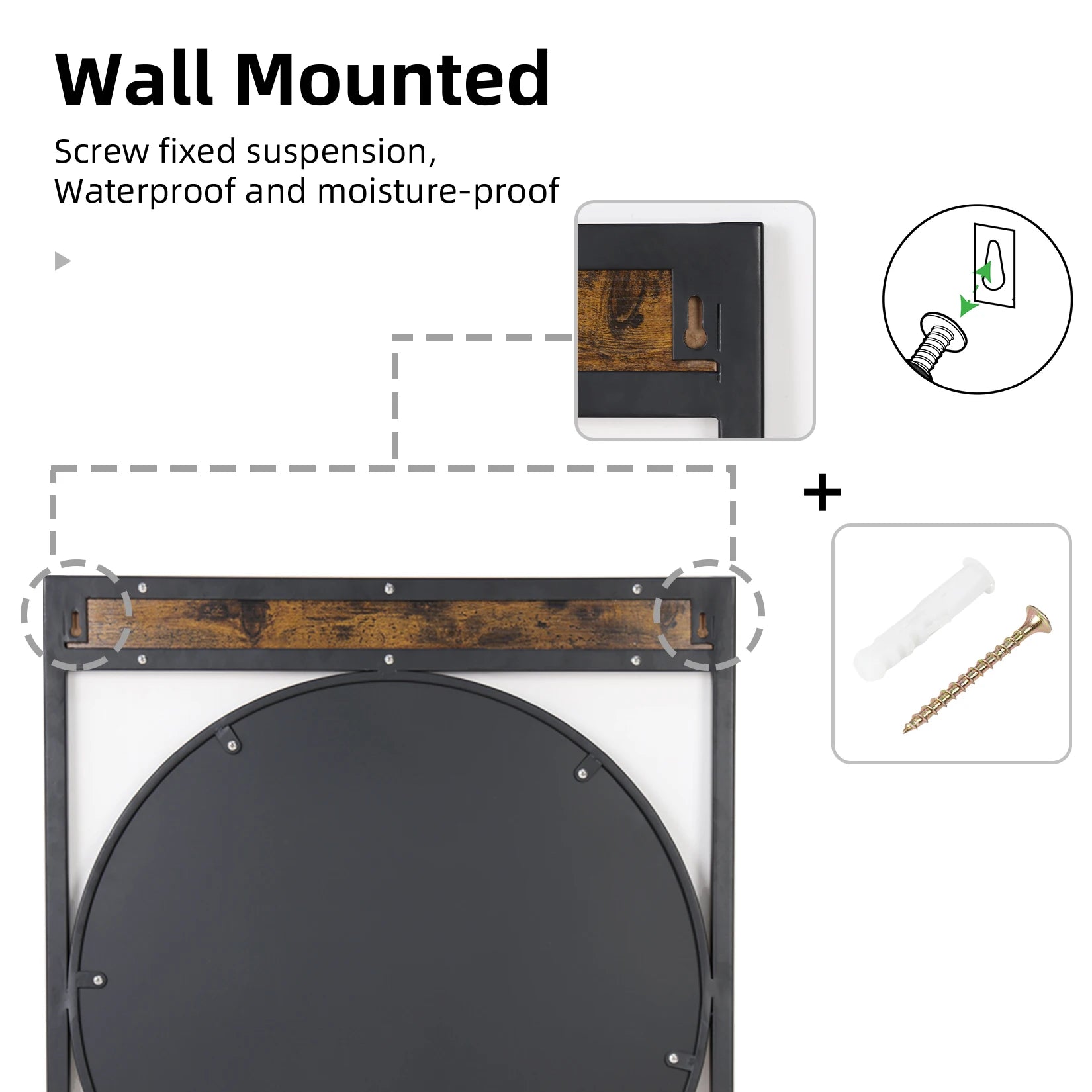 Wall Mounted

Screw fixed suspension,
Waterproof and moisture-proof

+