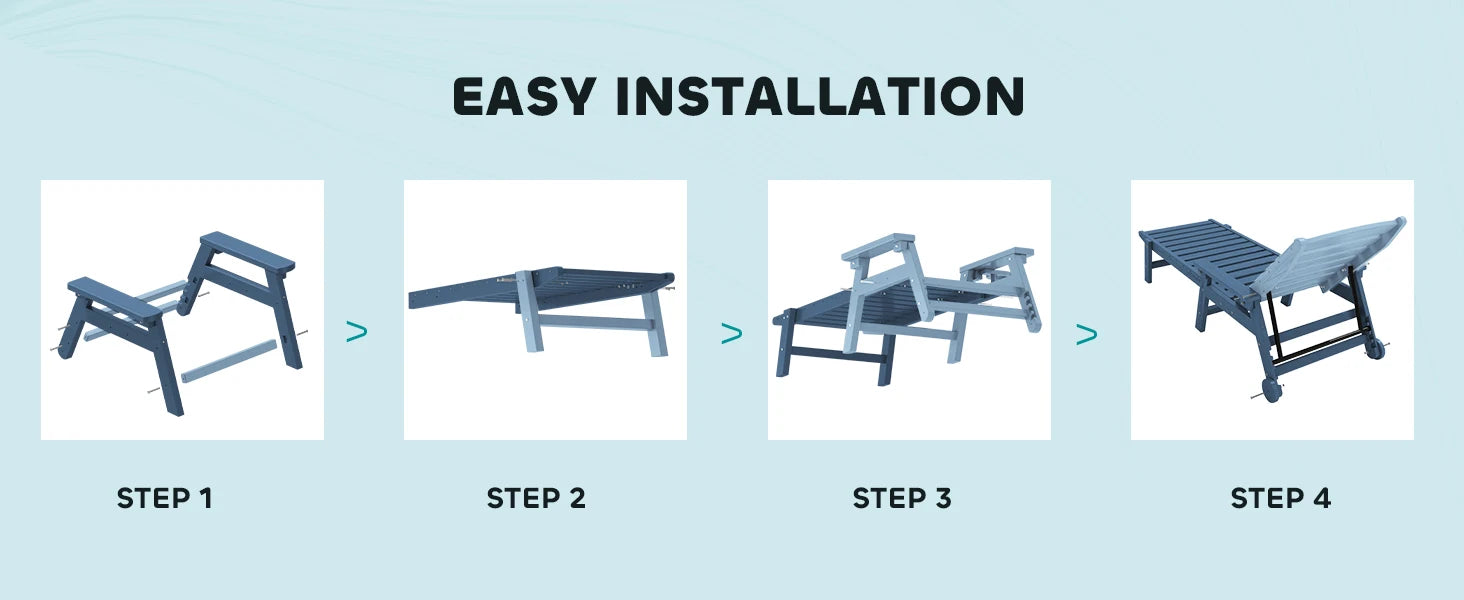 EASY INSTALLATION

>

>

>

STEP 1

STEP 2

STEP 3

STEP 4